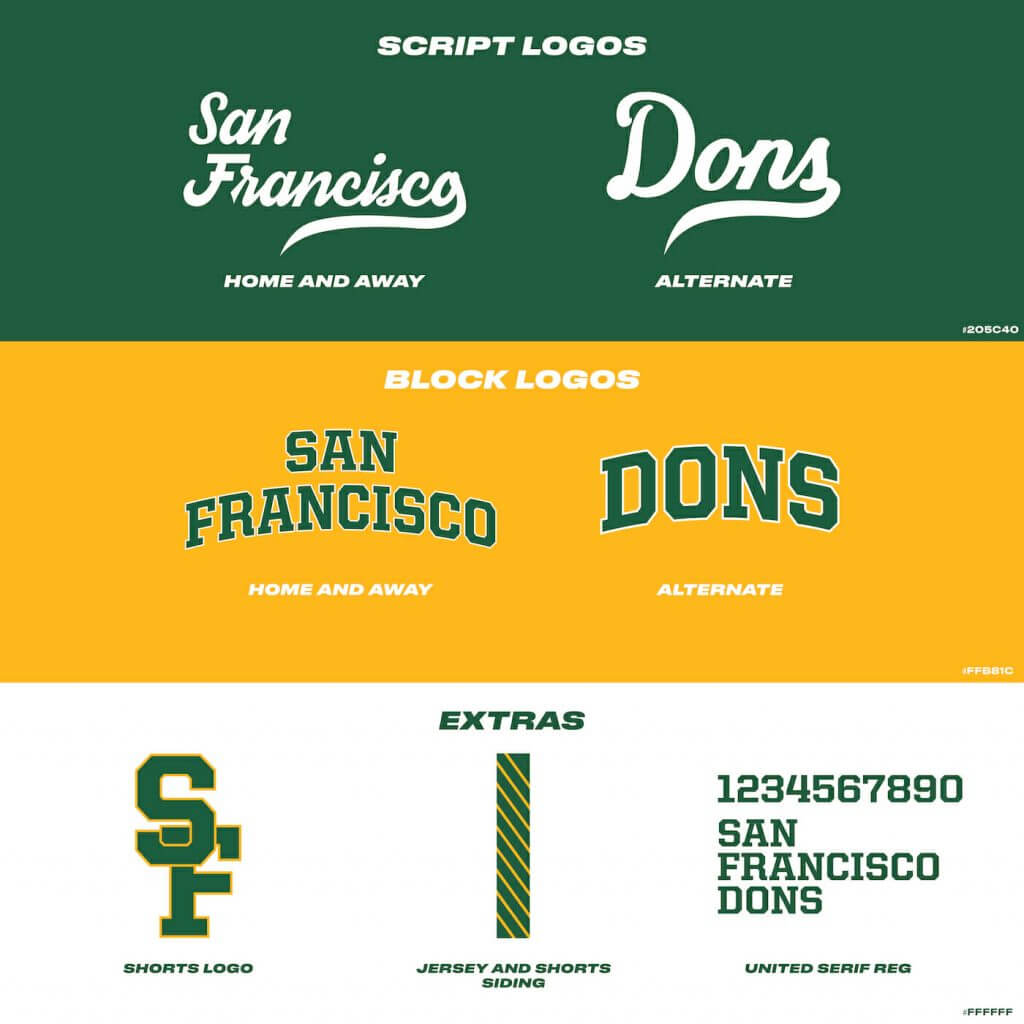 SCRIPT LOGOS

San Francisco

HOME AND AWAY

Dons

ALTERNATE

#205C40

BLOCK LOGOS

SAN FRANCISCO

HOME AND AWAY

DONS

ALTERNATE

#FFB81C

EXTRAS

SF

SHORTS LOGO

JERSEY AND SHORTS SIDING

1234567890
SAN
FRANCISCO
DONS

UNITED SERIF REG

#FFFFFF